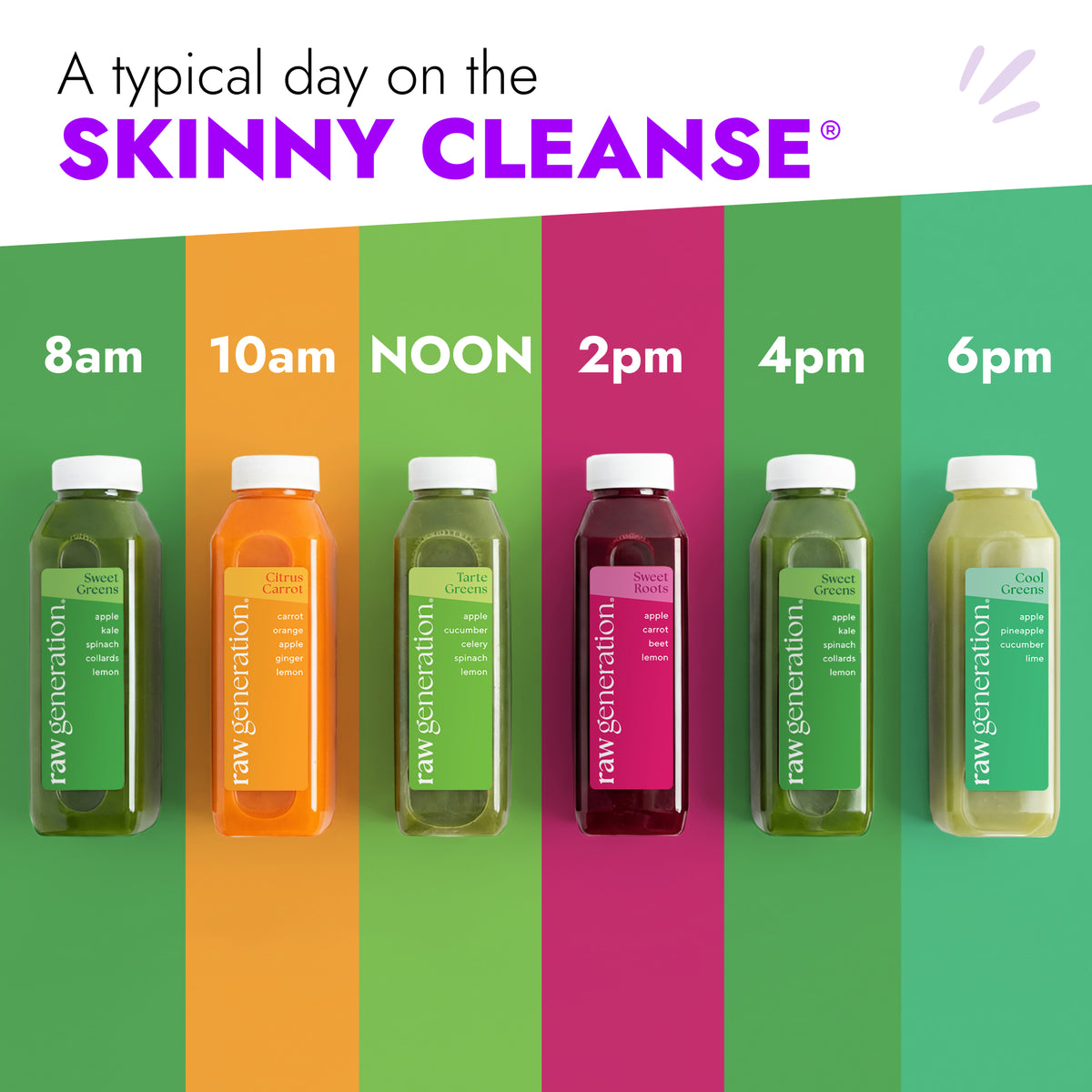 A typical day on the
SKINNY CLEANSE®

8am

raw generation.
Sweet Greens
apple
kale
spinach
collards
lemon

10am

raw generation.
Citrus Carrot
carrot
orange
apple
ginger
lemon

NOON

raw generation.
Tarte Greens
apple
cucumber
celery
spinach
lemon

2pm

raw generation.
Sweet Roots
apple
carrot
beet
lemon

4pm

raw generation.
Sweet Greens
apple
kale
spinach
collards
lemon

6pm

raw generation.
Cool Greens
apple
pineapple
cucumber
lime